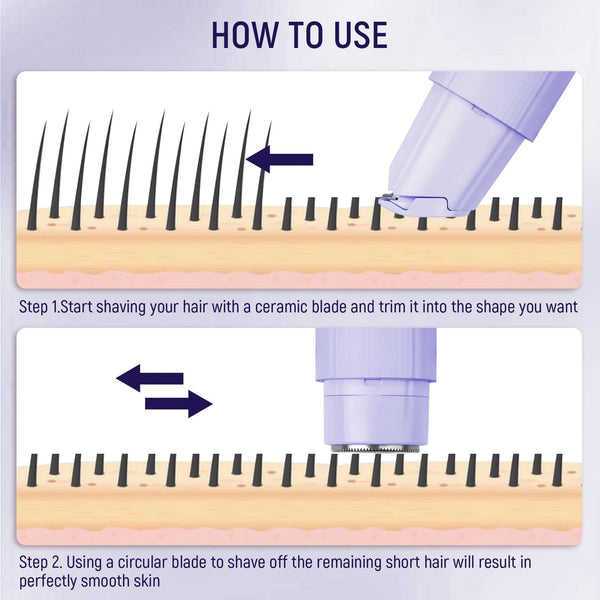 HOW TO USE

Step 1.Start shaving your hair with a ceramic blade and trim it into the shape you want

Step 2. Using a circular blade to shave off the remaining short hair will result in perfectly smooth skin